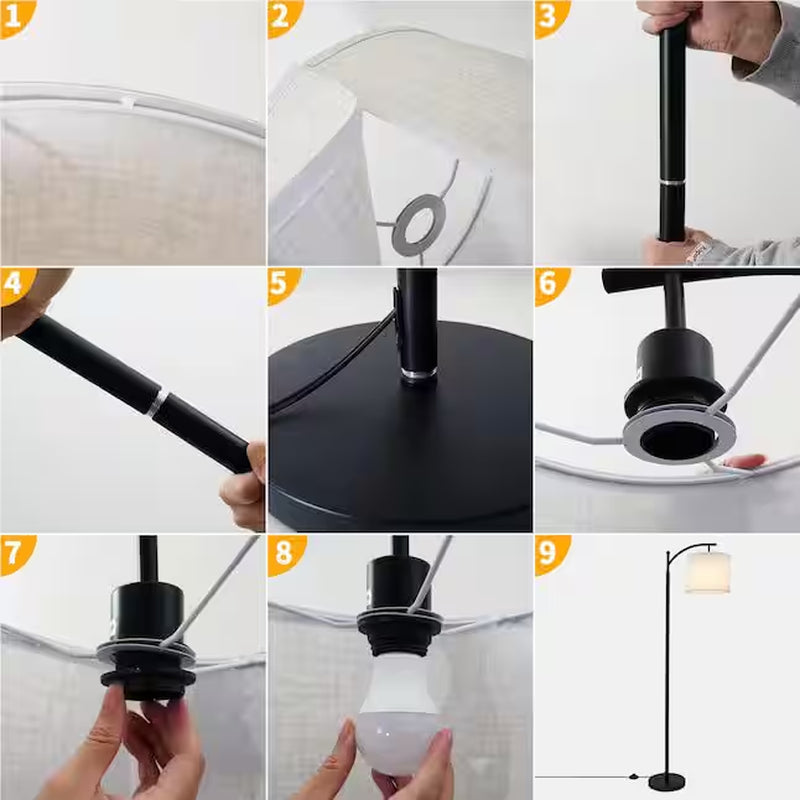 1

2

3

4

5

6

7

8

9